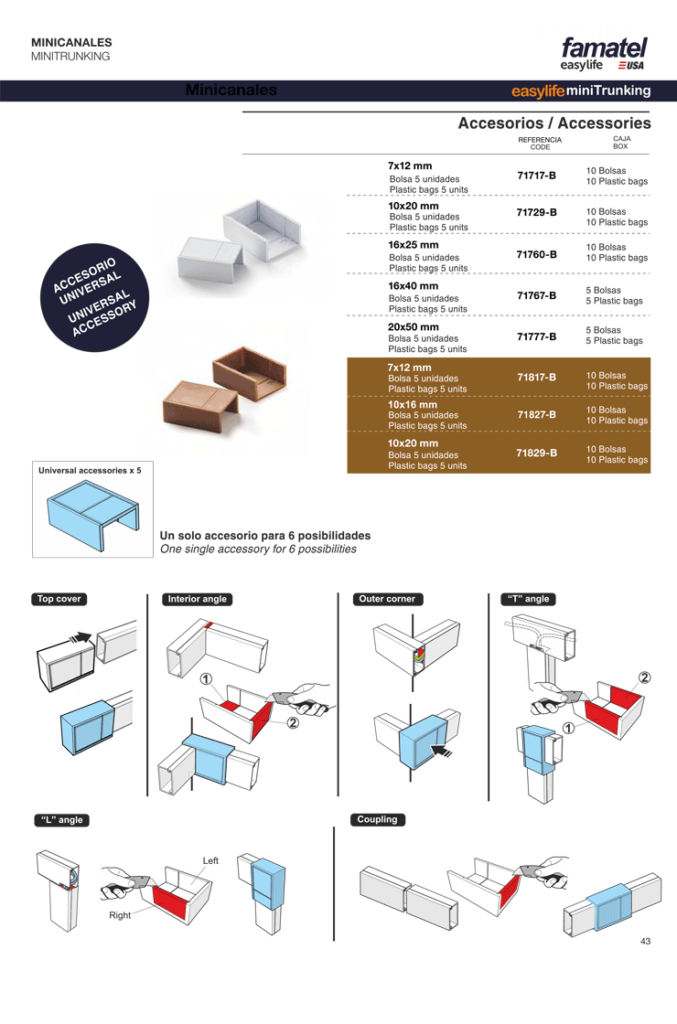 MINICANALES
MINITRUNKING

famatel
easylife USA

Minicanales

easylife miniTrunking

Accesorios / Accessories

| | REFERENCIA CODE | CAJA BOX |
|---|---|---|
| 7x12 mm Bolsa 5 unidades Plastic bags 5 units | 71717-B | 10 Bolsas 10 Plastic bags |
| 10x20 mm Bolsa 5 unidades Plastic bags 5 units | 71729-B | 10 Bolsas 10 Plastic bags |
| 16x25 mm Bolsa 5 unidades Plastic bags 5 units | 71760-B | 10 Bolsas 10 Plastic bags |
| 16x40 mm Bolsa 5 unidades Plastic bags 5 units | 71767-B | 5 Bolsas 5 Plastic bags |
| 20x50 mm Bolsa 5 unidades Plastic bags 5 units | 71777-B | 5 Bolsas 5 Plastic bags |
| 7x12 mm Bolsa 5 unidades Plastic bags 5 units | 71817-B | 10 Bolsas 10 Plastic bags |
| 10x16 mm Bolsa 5 unidades Plastic bags 5 units | 71827-B | 10 Bolsas 10 Plastic bags |
| 10x20 mm Bolsa 5 unidades Plastic bags 5 units | 71829-B | 10 Bolsas 10 Plastic bags |

ACCESORIO UNIVERSAL
UNIVERSAL ACCESSORY

Universal accessories x 5

Un solo accesorio para 6 posibilidades
One single accessory for 6 possibilities

Top cover

Interior angle

1
2

Outer corner

"T" angle

2
1

"L" angle

Left
Right

Coupling

43